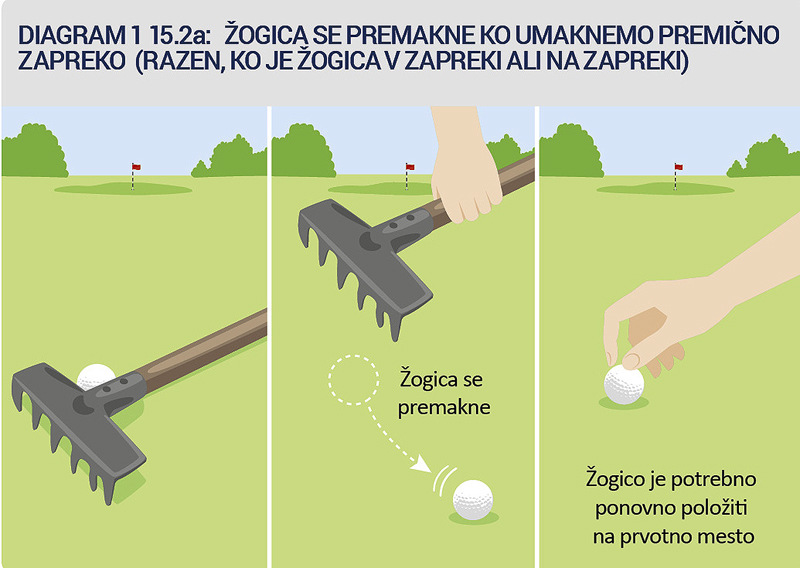 DIAGRAM 1 15.2a: ŽOGICA SE PREMAKNE KO UMAKNEMO PREMIČNO ZAPREKO (RAZEN, KO JE ŽOGICA V ZAPREKI ALI NA ZAPREKI)

Žogica se premakne

Žogico je potrebno ponovno položiti na prvotno mesto